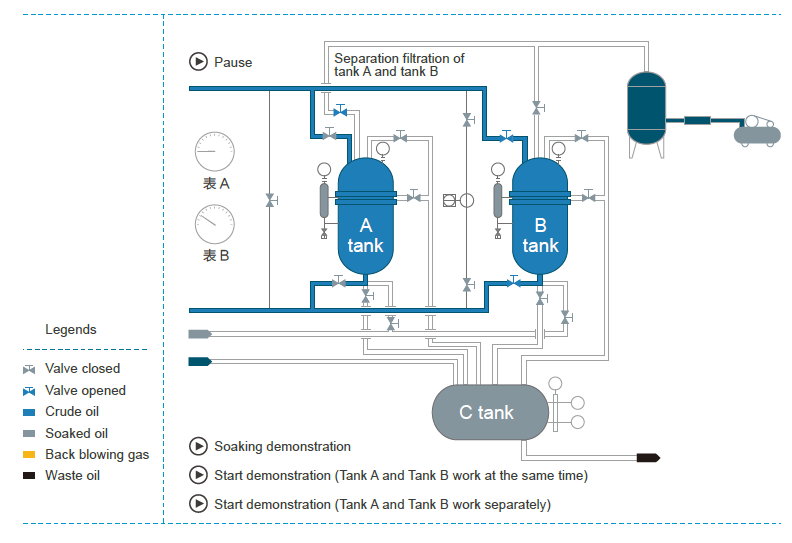 Pause

Separation filtration of tank A and tank B

表 A

表 B

A tank

B tank

C tank

Legends

Valve closed
Valve opened
Crude oil
Soaked oil
Back blowing gas
Waste oil

Soaking demonstration

Start demonstration (Tank A and Tank B work at the same time)

Start demonstration (Tank A and Tank B work separately)